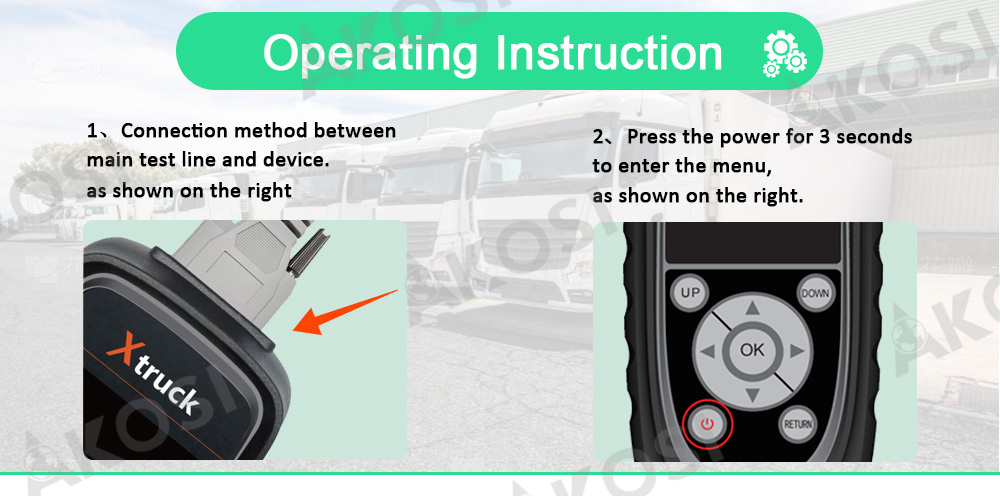 Operating Instruction

1、Connection method between main test line and device. as shown on the right

Xtruck

2、Press the power for 3 seconds to enter the menu, as shown on the right.

UP

DOWN

OK

RETURN

AKOSI