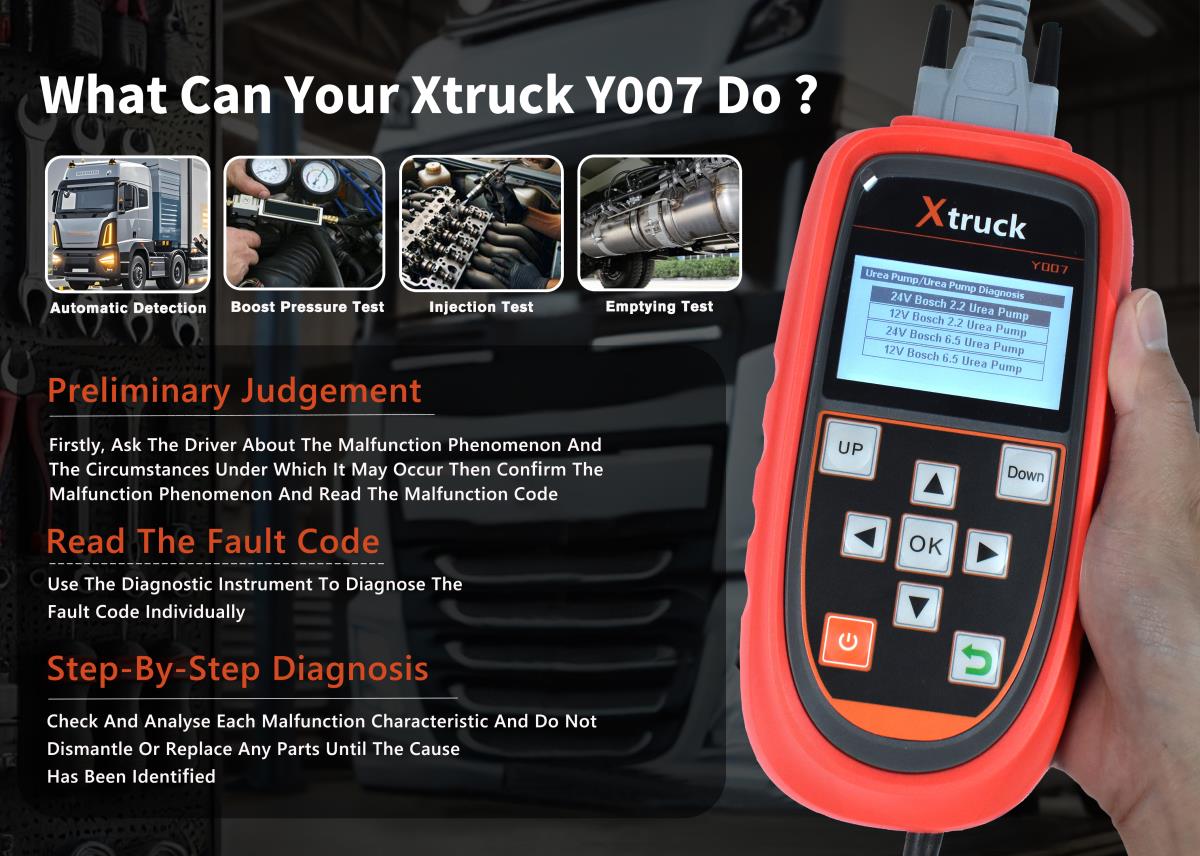 What Can Your Xtruck Y007 Do ?

Automatic Detection

Boost Pressure Test

Injection Test

Emptying Test

Preliminary Judgement

Firstly, Ask The Driver About The Malfunction Phenomenon And The Circumstances Under Which It May Occur Then Confirm The Malfunction Phenomenon And Read The Malfunction Code

Read The Fault Code

Use The Diagnostic Instrument To Diagnose The Fault Code Individually

Step-By-Step Diagnosis

Check And Analyse Each Malfunction Characteristic And Do Not Dismantle Or Replace Any Parts Until The Cause Has Been Identified

Xtruck

Y007

Urea Pump/Urea Pump Diagnosis
24V Bosch 2.2 Urea Pump
12V Bosch 2.2 Urea Pump
24V Bosch 6.5 Urea Pump
12V Bosch 6.5 Urea Pump

UP

Down

OK